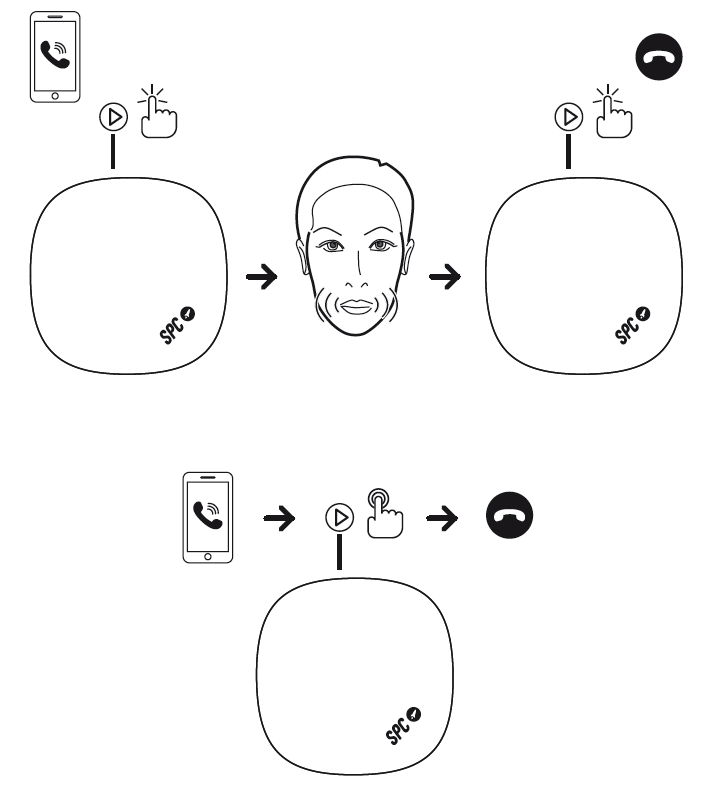 SPC

SPC

SPC