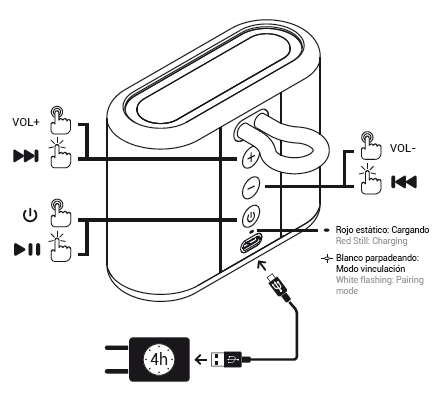 VOL+

VOL-

Rojo estático: Cargando
Red Still: Charging

Blanco parpadeando: Modo vinculación
White flashing: Pairing mode

4h