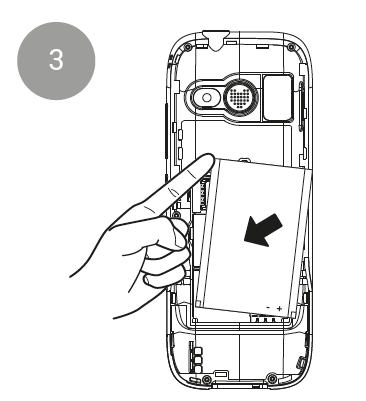 3

- +