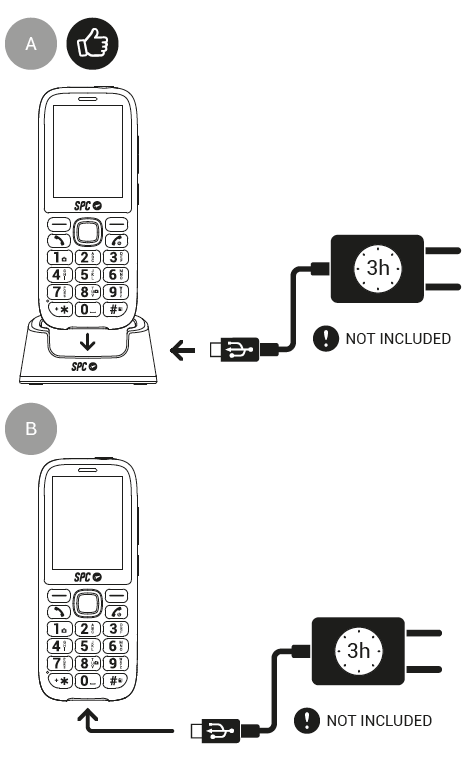 A

SPC

1 2 3
4 5 6
7 8 9
* 0 #

SPC

3h

NOT INCLUDED

B

SPC

1 2 3
4 5 6
7 8 9
* 0 #

3h

NOT INCLUDED