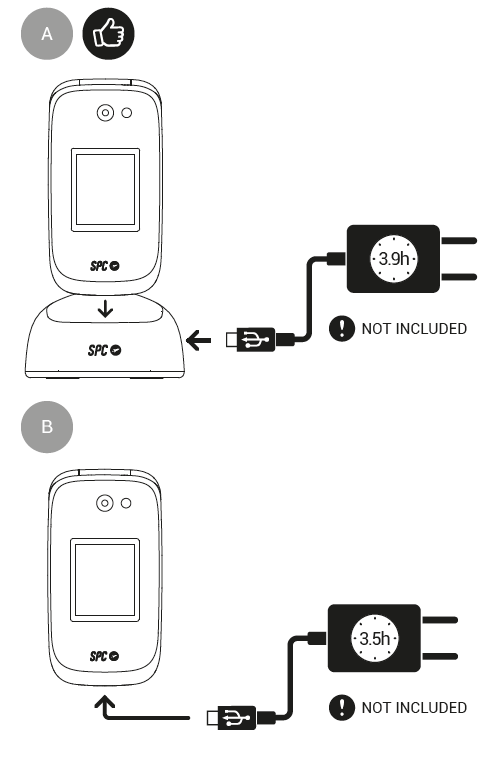 A

SPC

SPC

3.9h

NOT INCLUDED

B

SPC

3.5h

NOT INCLUDED