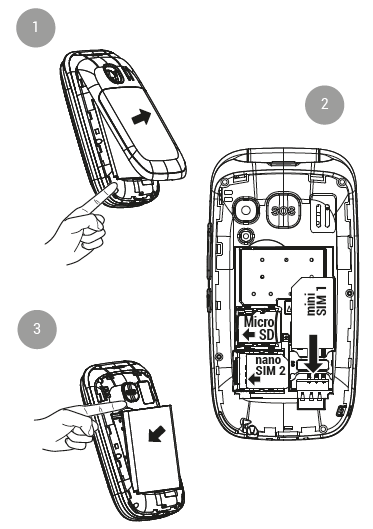 1

2

SOS

mini SIM 1

Micro SD

nano SIM 2

3