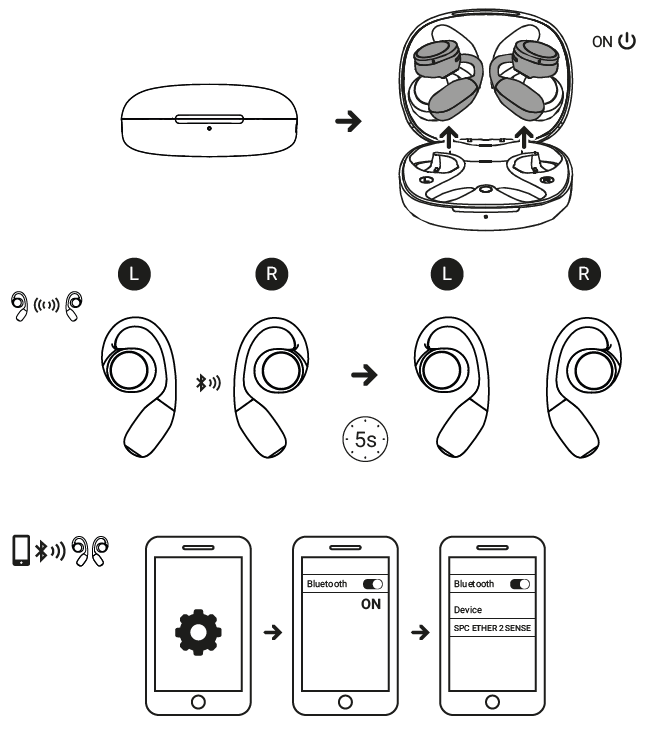 ON

L

R

L

R

5s

Bluetooth

ON

Bluetooth

Device

SPC ETHER 2 SENSE