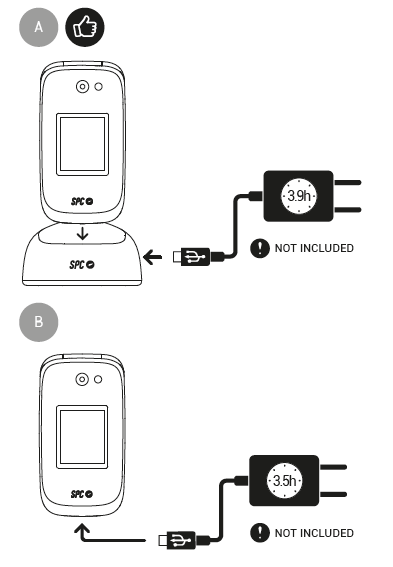 A

SPC

SPC

3.9h

NOT INCLUDED

B

SPC

3.5h

NOT INCLUDED