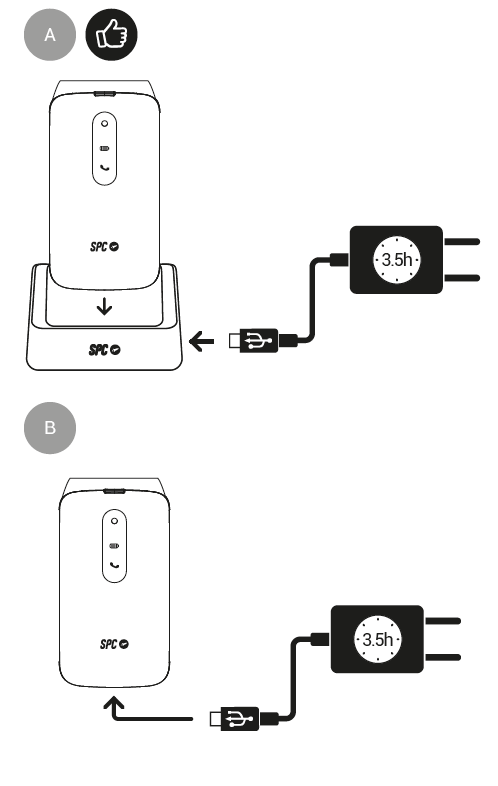 A

SPC

SPC

3.5h

B

SPC

3.5h