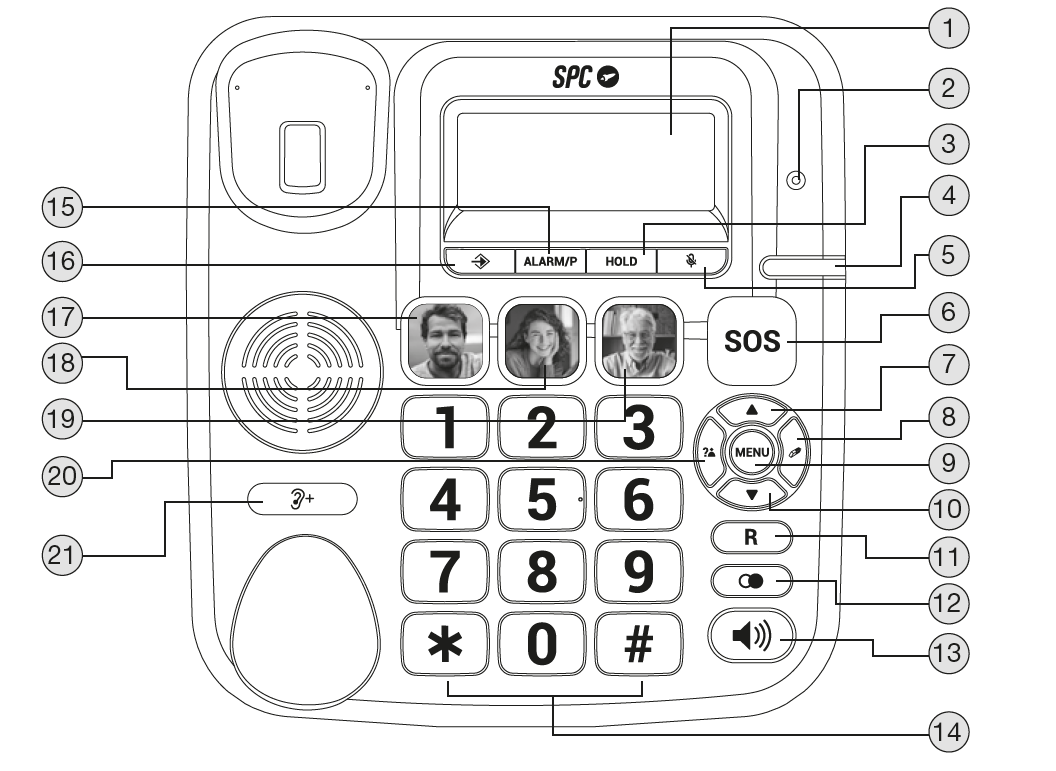 SPC

1
2
3
4
5
6
7
8
9
10
11
12
13
14
15
16
17
18
19
20
21

ALARM/P
HOLD
SOS
MENU
R
1
2
3
4
5
6
7
8
9
*
0
#