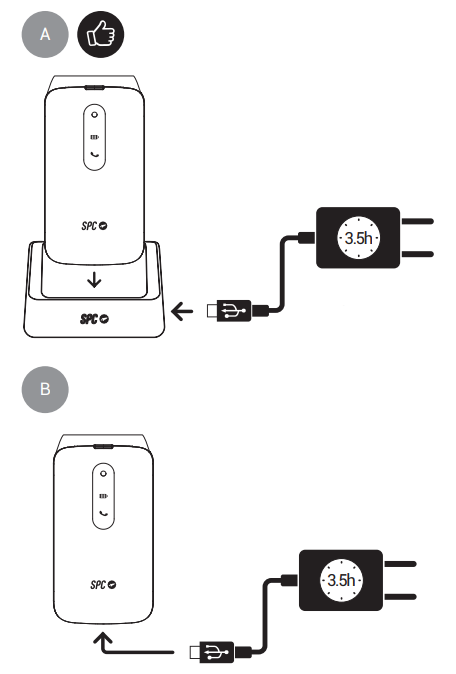 A

SPC

SPC

3.5h

B

SPC

3.5h