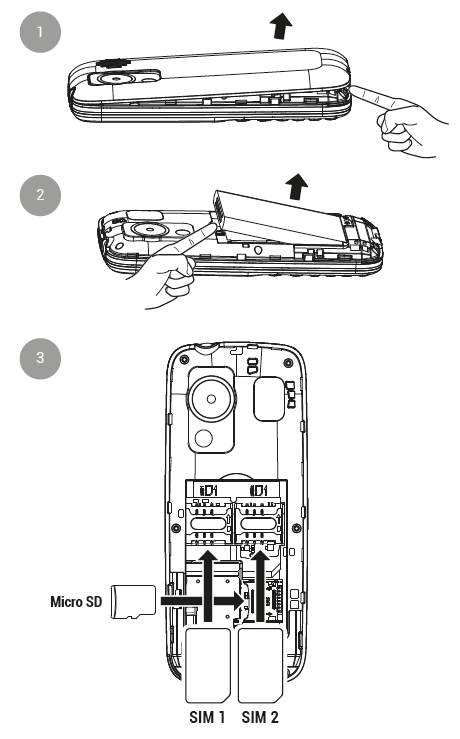 1

2

3

Micro SD

SIM 1 SIM 2