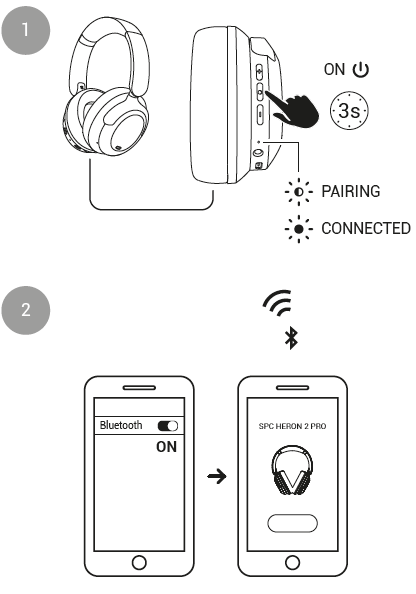 1

ON

3s

PAIRING

CONNECTED

2

Bluetooth

ON

SPC HERON 2 PRO