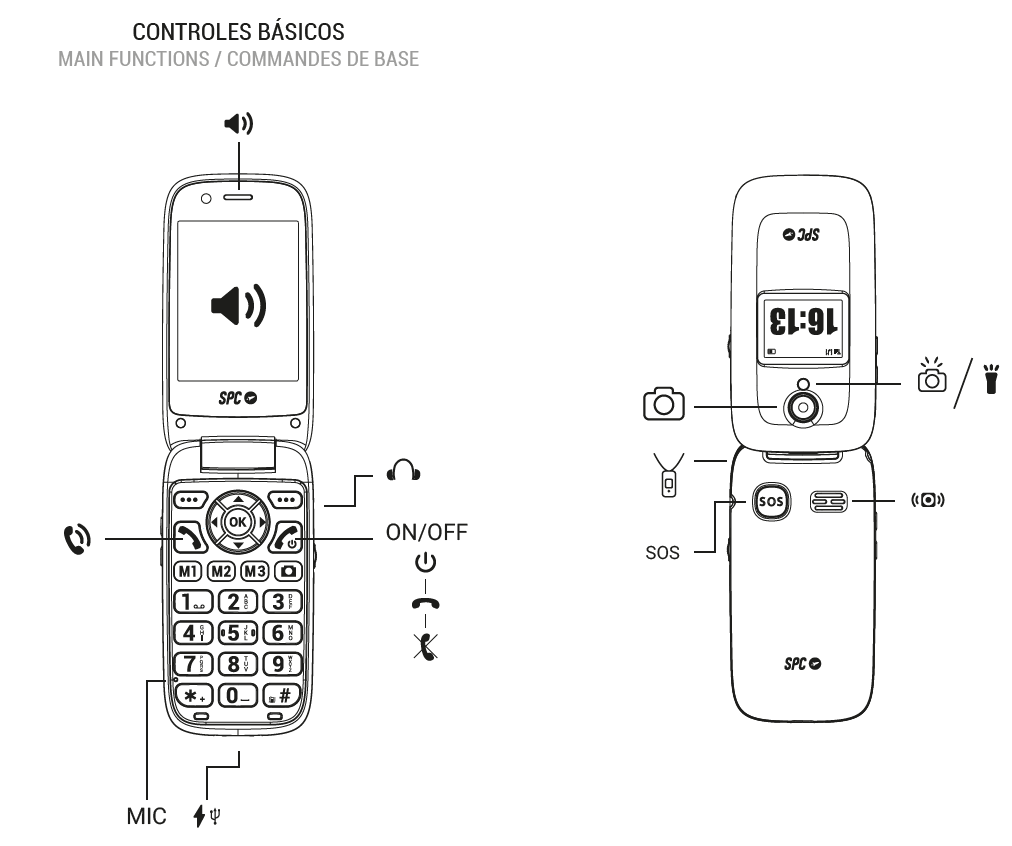 CONTROLES BÁSICOS
MAIN FUNCTIONS / COMMANDES DE BASE

SPC
OK
M1 M2 M3
1 2 3
4 5 6
7 8 9
* 0 #
ON/OFF
MIC

SPC
16:13
SOS
SOS
SPC