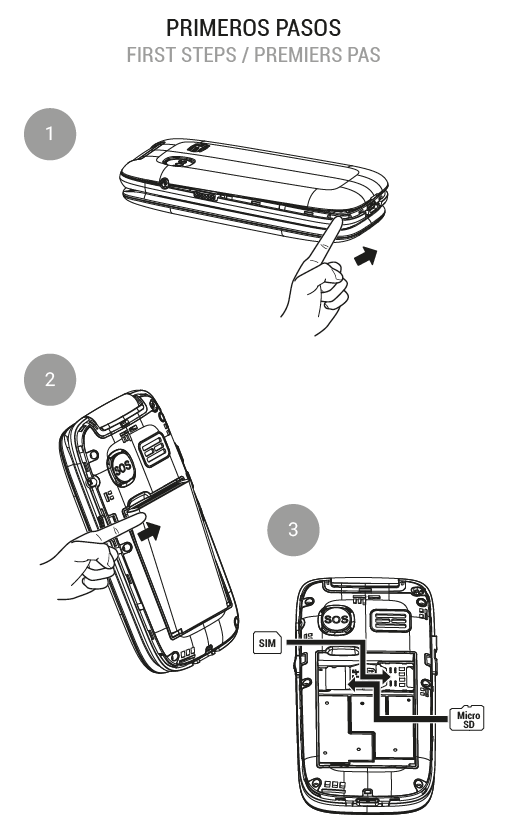 PRIMEROS PASOS
FIRST STEPS / PREMIERS PAS

1

2

SOS

3

SOS

SIM

Micro SD