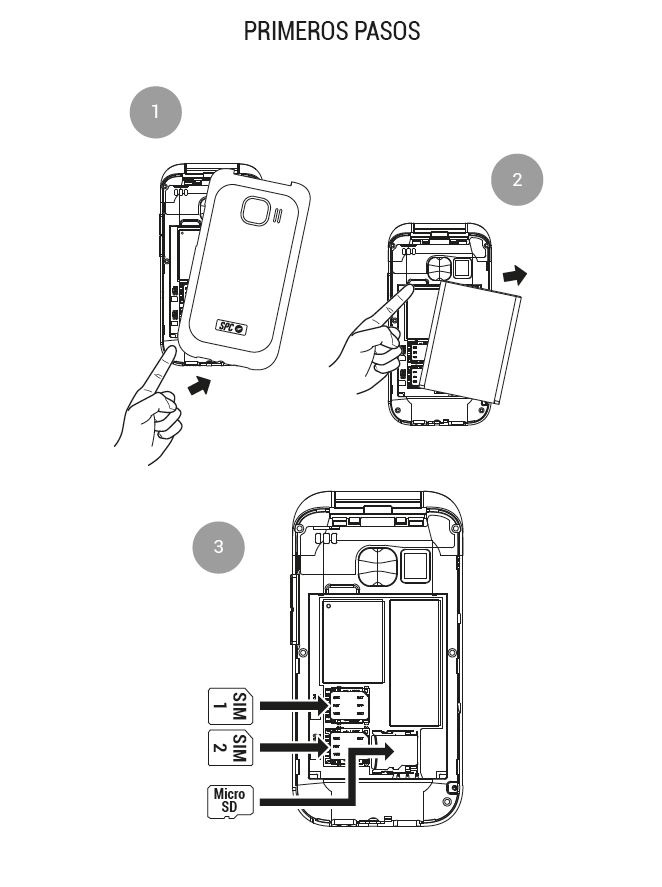 PRIMEROS PASOS

1

SPC

2

3

SIM 1

SIM 2

Micro SD