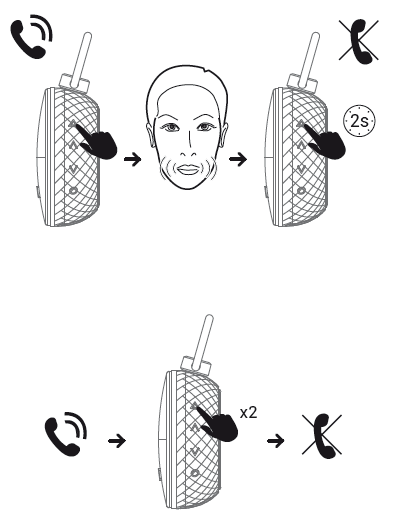 2s

x2