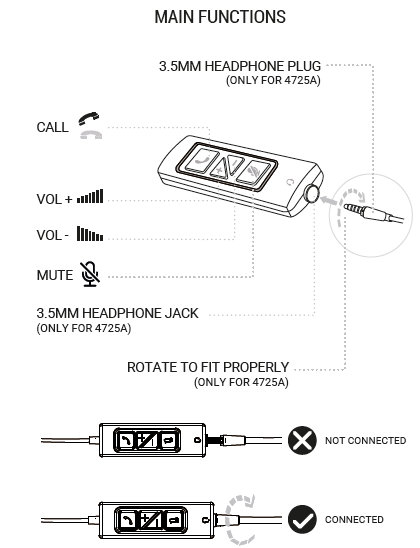 MAIN FUNCTIONS

3.5MM HEADPHONE PLUG
(ONLY FOR 4725A)

CALL

VOL +

VOL -

MUTE

3.5MM HEADPHONE JACK
(ONLY FOR 4725A)

ROTATE TO FIT PROPERLY
(ONLY FOR 4725A)

NOT CONNECTED

CONNECTED