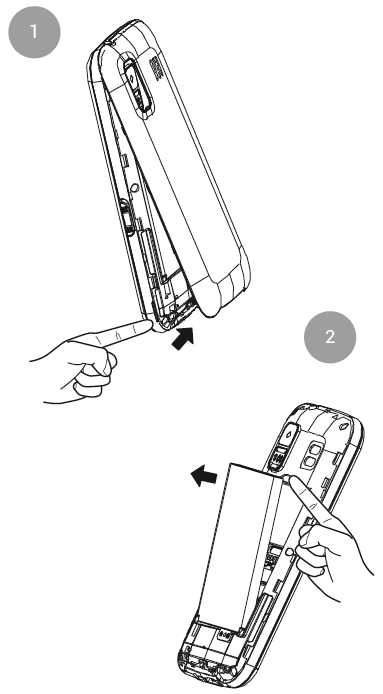 1

2