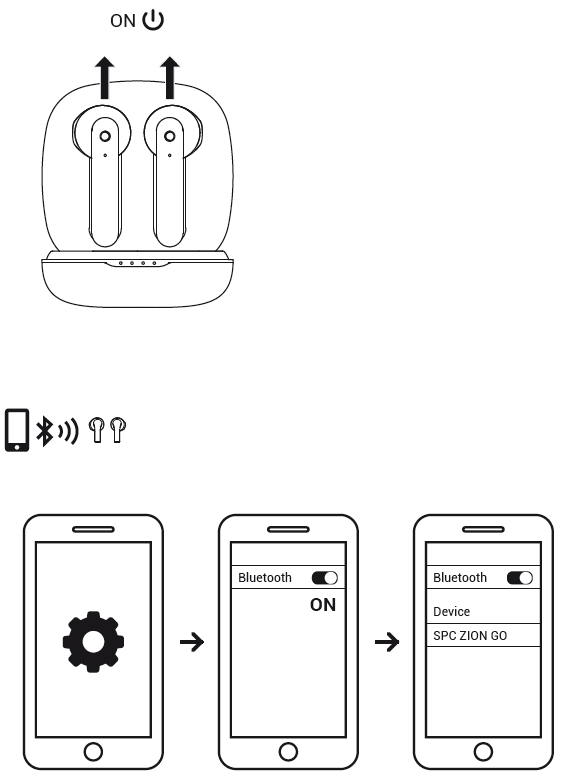 ON

Bluetooth
ON

Bluetooth
Device
SPC ZION GO