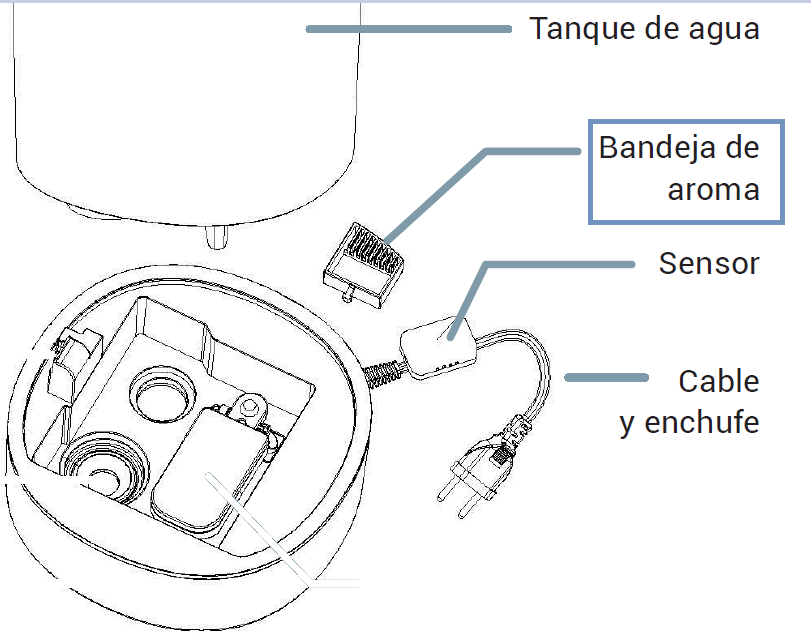 Tanque de agua

Bandeja de aroma

Sensor

Cable y enchufe