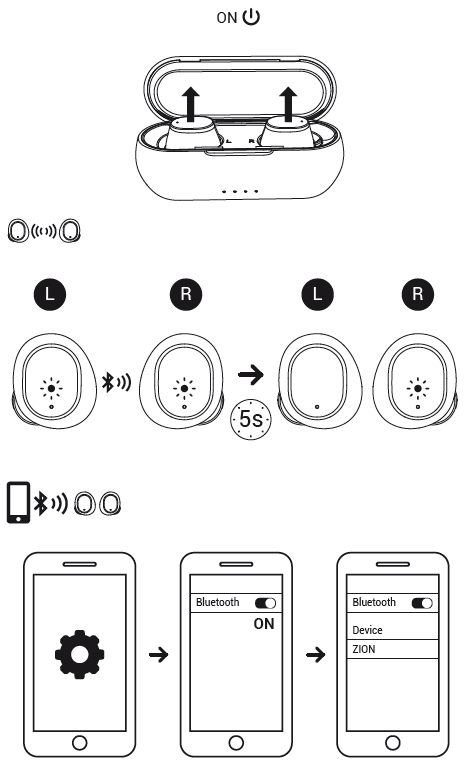 ON

L R

L R L R

5s

Bluetooth
ON

Bluetooth
Device
ZION