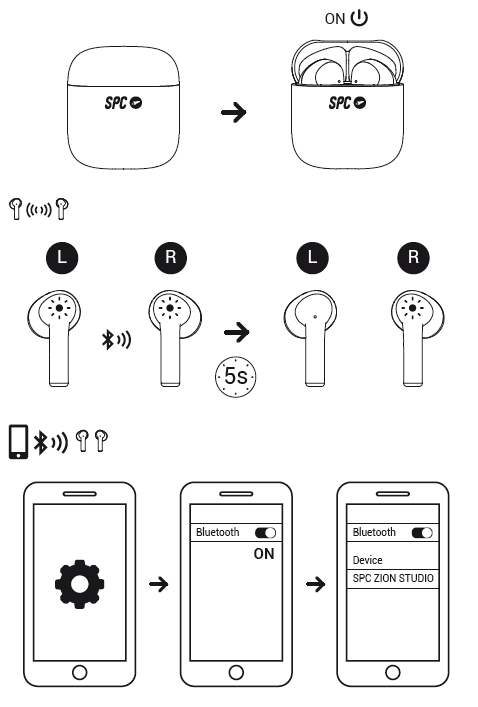 ON

SPC

SPC

L

R

L

R

5s

Bluetooth

ON

Bluetooth

Device

SPC ZION STUDIO