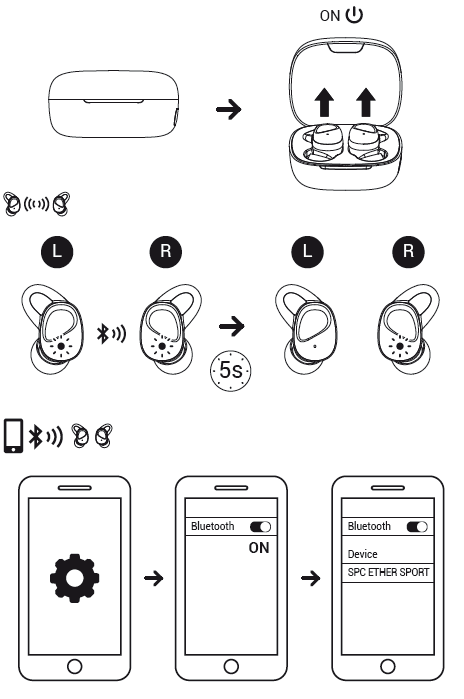 ON

L

R

L

R

5s

Bluetooth

ON

Bluetooth

Device

SPC ETHER SPORT