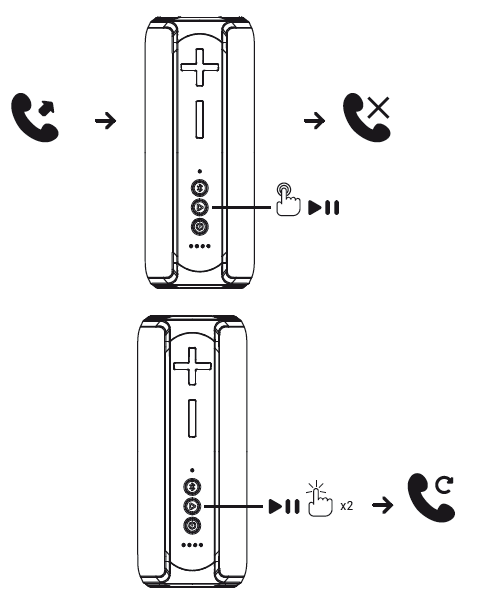 x2