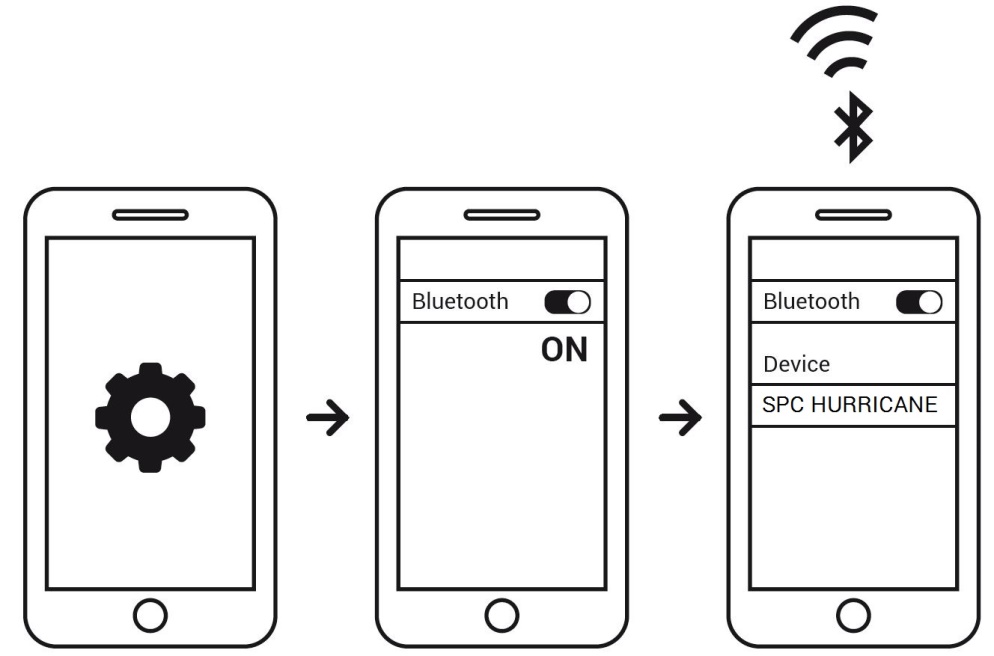 Bluetooth
ON

Bluetooth
Device
SPC HURRICANE